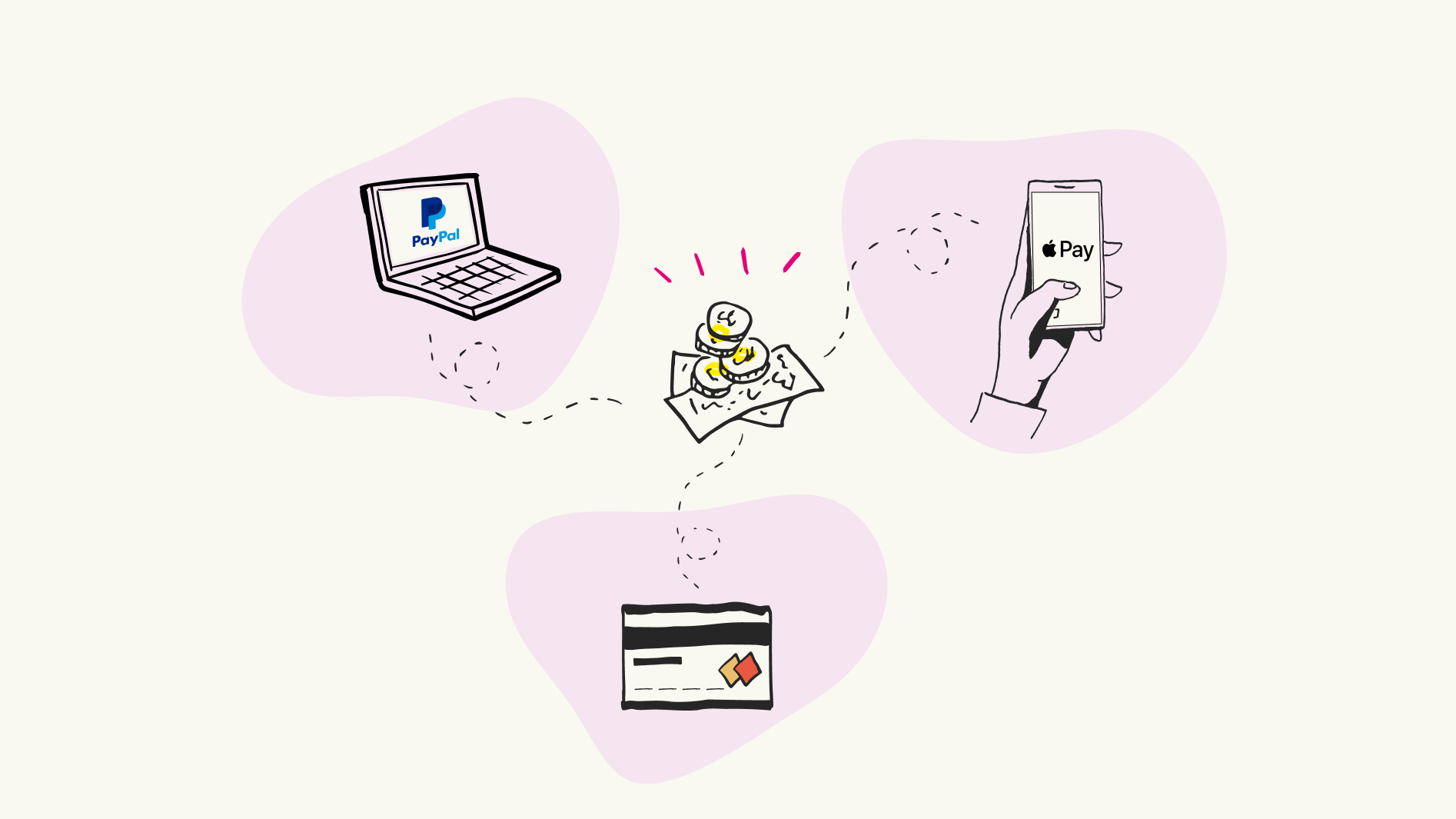 PayPal

Pay